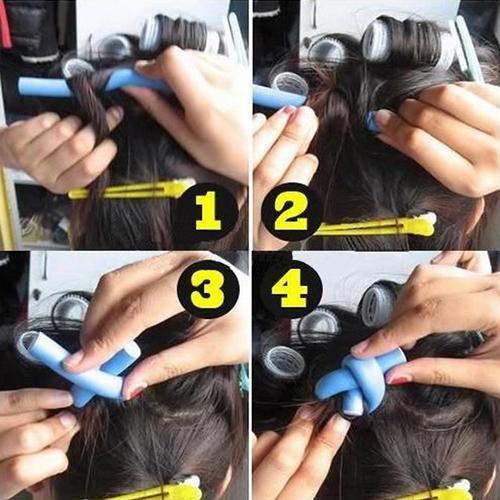 1
2
3
4