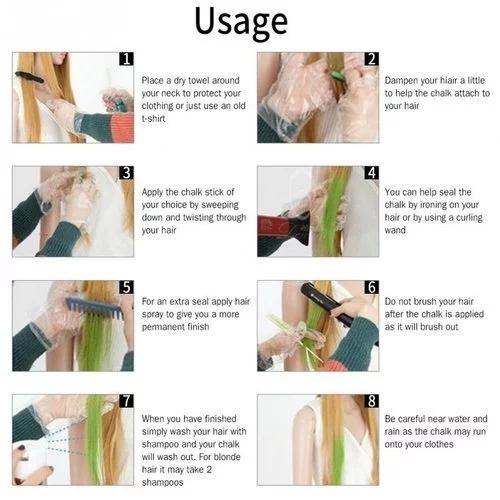 Usage

1

Place a dry towel around your neck to protect your clothing or just use an old t-shirt

2

Dampen your hiair a little to help the chalk attach to your hair

3

Apply the chalk stick of your choice by sweeping down and twisting through your hair

4

You can help seal the chalk by ironing on your hair or by using a curling wand

5

For an extra seal apply hair spray to give you a more permanent finish

6

Do not brush your hair after the chalk is applied as it will brush out

7

When you have finished simply wash your hair with shampoo and your chalk will wash out. For blonde hair it may take 2 shampoos

8

Be careful near water and rain as the chalk may run onto your clothes