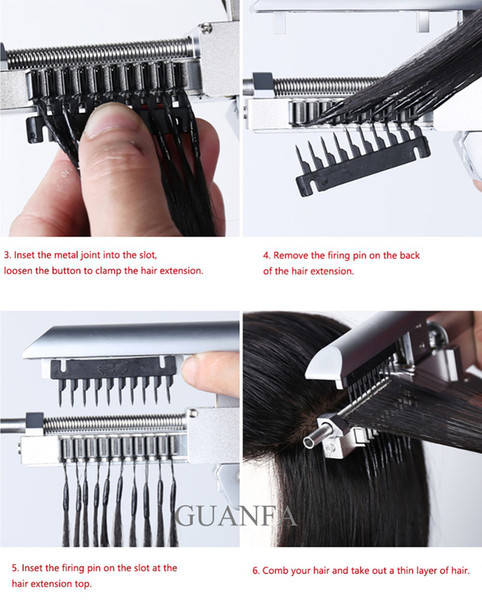 3. Inset the metal joint into the slot, loosen the button to clamp the hair extension.

4. Remove the firing pin on the back of the hair extension.

GUANFA

5. Inset the firing pin on the slot at the hair extension top.

6. Comb your hair and take out a thin layer of hair.