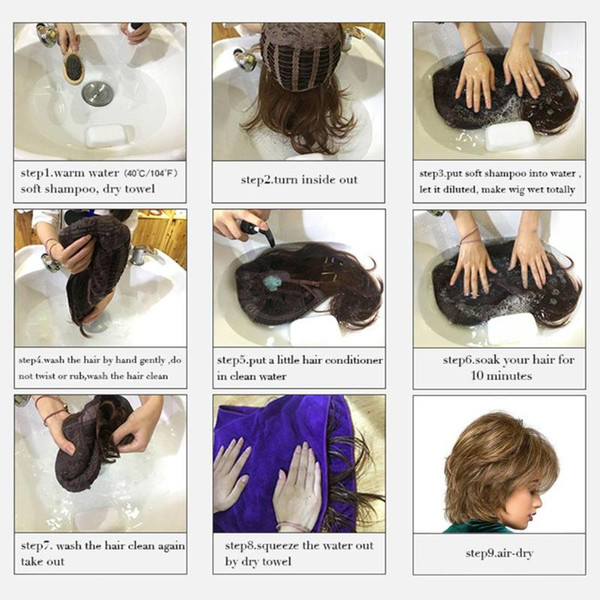 step1.warm water (40℃/104℉) soft shampoo, dry towel

step2.turn inside out

step3.put soft shampoo into water , let it diluted, make wig wet totally

step4.wash the hair by hand gently ,do not twist or rub,wash the hair clean

step5.put a little hair conditioner in clean water

step6.soak your hair for 10 minutes

step7. wash the hair clean again take out

step8.squeeze the water out by dry towel

step9.air-dry