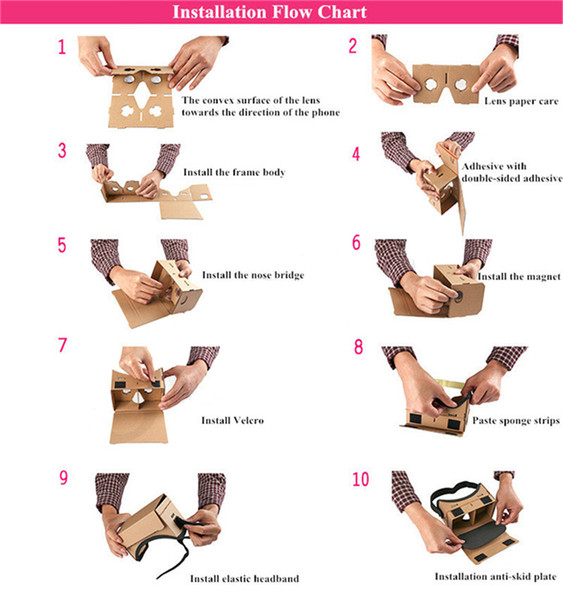 Installation Flow Chart

1
The convex surface of the lens towards the direction of the phone

2
Lens paper care

3
Install the frame body

4
Adhesive with double-sided adhesive

5
Install the nose bridge

6
Install the magnet

7
Install Velcro

8
Paste sponge strips

9
Install elastic headband

10
Installation anti-skid plate