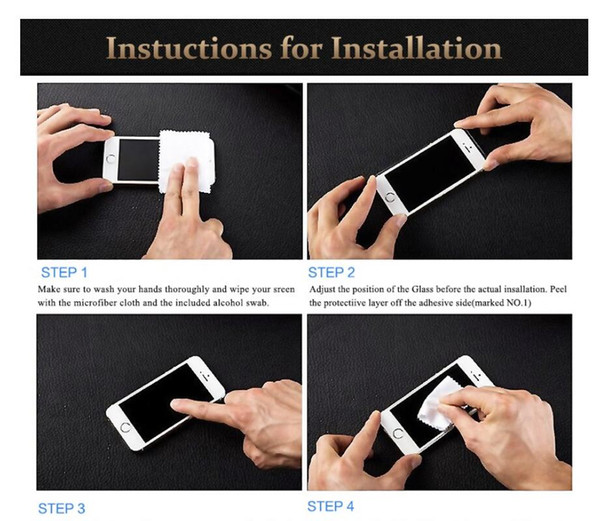 Instuctions for Installation

STEP 1

Make sure to wash your hands thoroughly and wipe your sreen with the microfiber cloth and the included alcohol swab.

STEP 2

Adjust the position of the Glass before the actual insallation. Peel the protectiive layer off the adhesive side(marked NO.1)

STEP 3

STEP 4