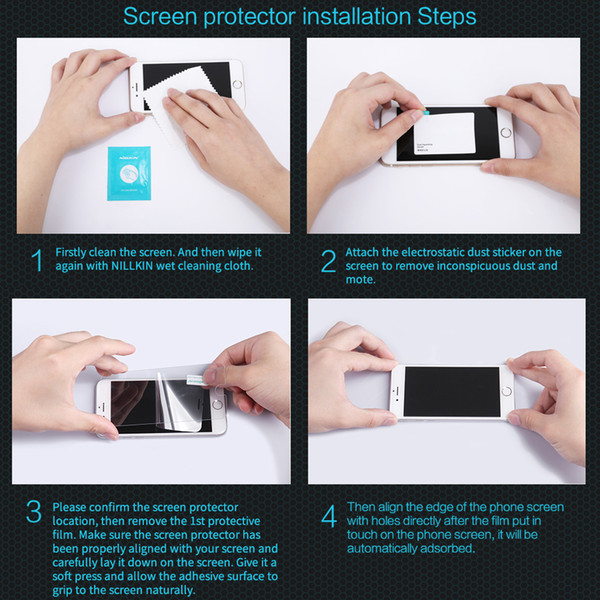 Screen protector installation Steps

NILLKIN

1 Firstly clean the screen. And then wipe it again with NILLKIN wet cleaning cloth.

2 Attach the electrostatic dust sticker on the screen to remove inconspicuous dust and mote.

3 Please confirm the screen protector location, then remove the 1st protective film. Make sure the screen protector has been properly aligned with your screen and carefully lay it down on the screen. Give it a soft press and allow the adhesive surface to grip to the screen naturally.

4 Then align the edge of the phone screen with holes directly after the film put in touch on the phone screen, it will be automatically adsorbed.