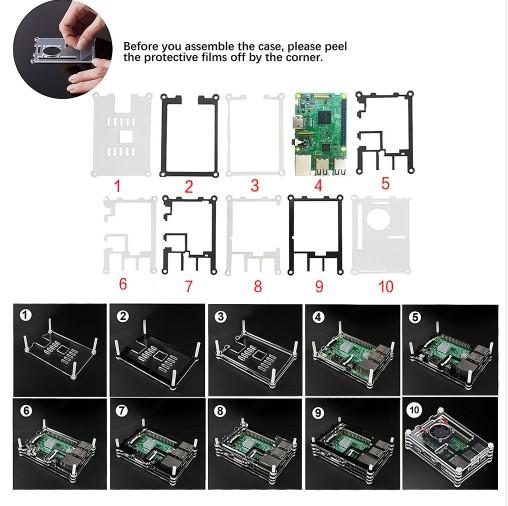 Before you assemble the case, please peel the protective films off by the corner.

1 2 3 4 5

6 7 8 9 10

1 2 3 4 5

6 7 8 9 10