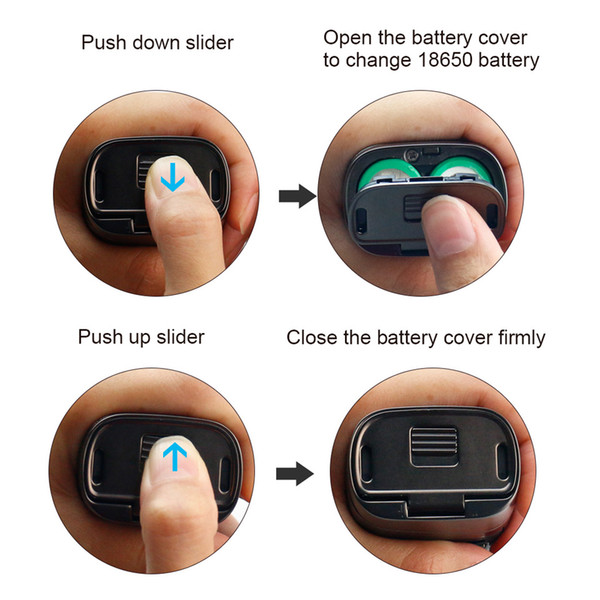 Push down slider

Open the battery cover to change 18650 battery

Push up slider

Close the battery cover firmly