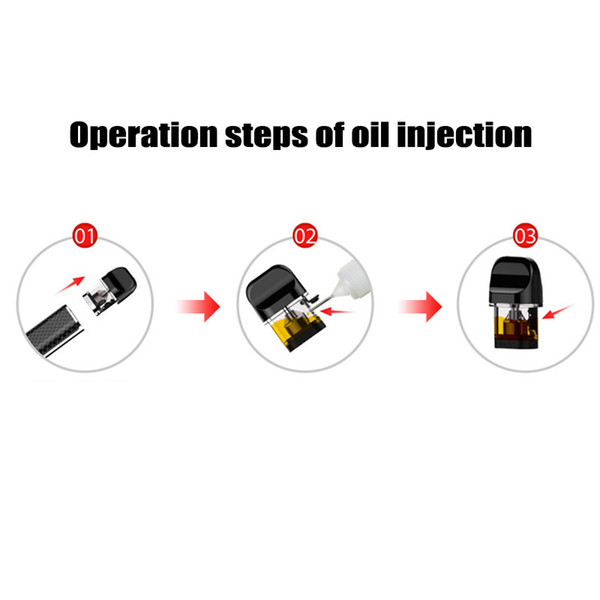 Operation steps of oil injection

01

02

03