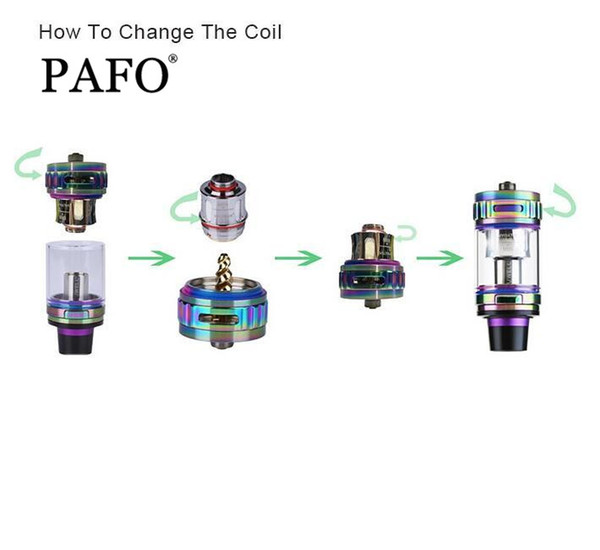 How To Change The Coil

PAFO®