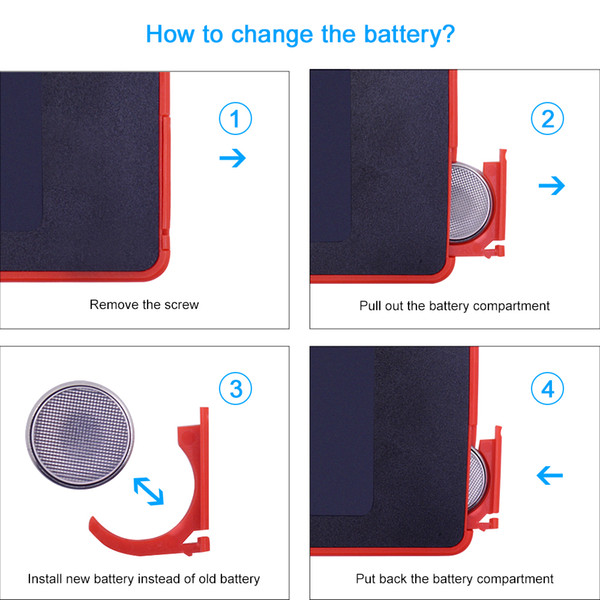 How to change the battery?

1

Remove the screw

2

Pull out the battery compartment

3

Install new battery instead of old battery

4

Put back the battery compartment