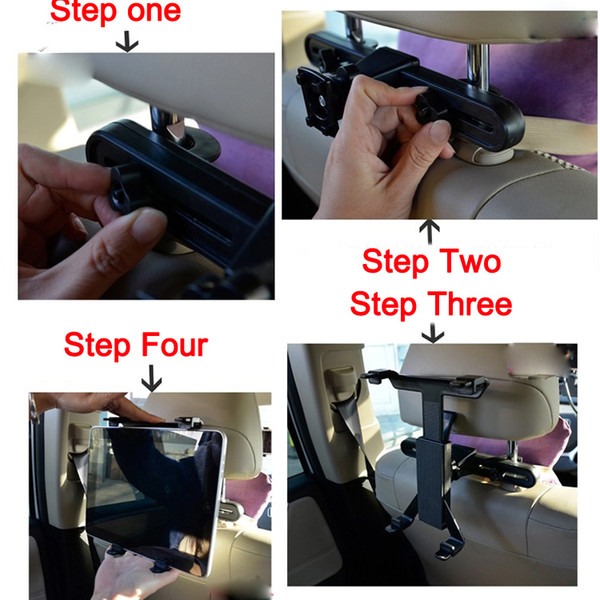 Step one

Step Two

Step Three

Step Four