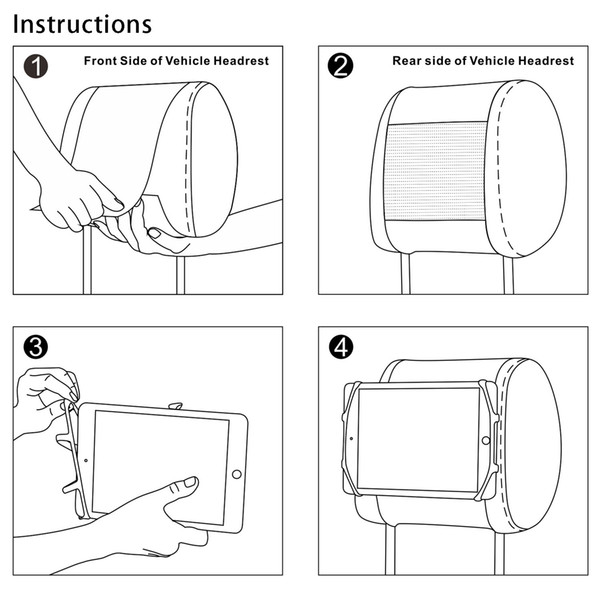 Instructions

1 Front Side of Vehicle Headrest

2 Rear side of Vehicle Headrest

3

4