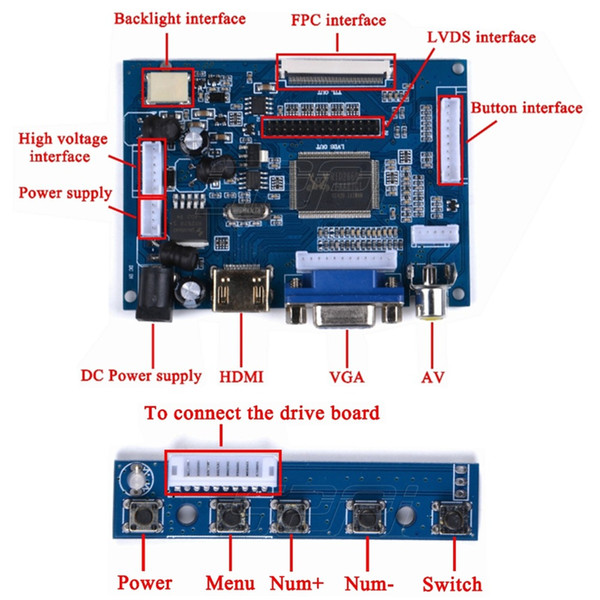 Backlight interface
FPC interface
LVDS interface
Button interface
High voltage interface
Power supply
TTL OUT
LVDS OUT
DC Power supply
HDMI
VGA
AV
To connect the drive board
Power
Menu
Num+
Num-
Switch