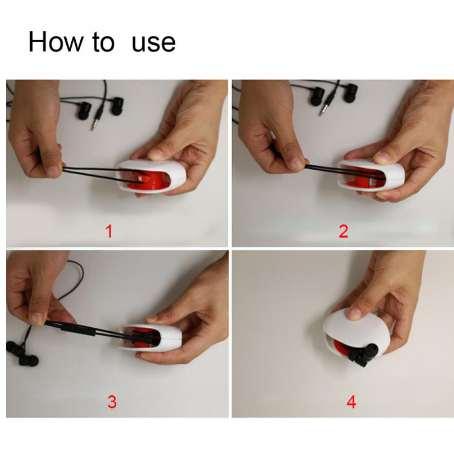 How to use

1

2

3

4