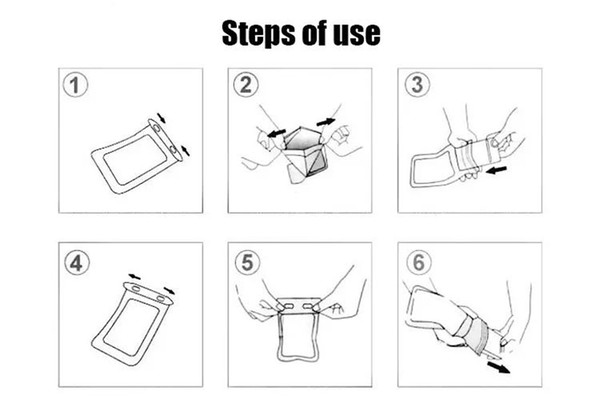 Steps of use

1

2

3

4

5

6