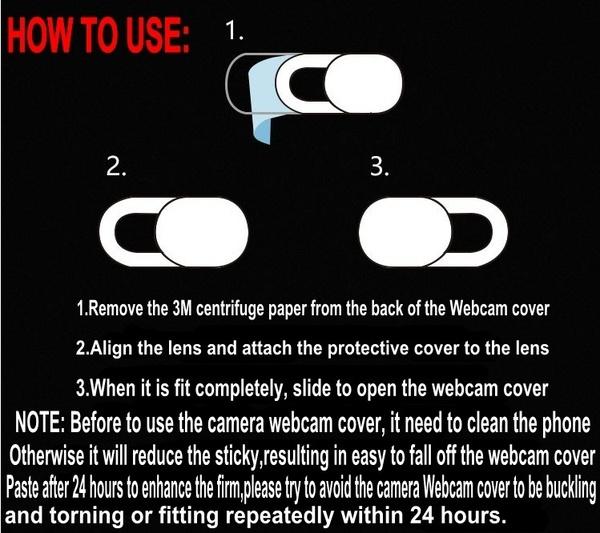 HOW TO USE: 1.

2.

3.

1.Remove the 3M centrifuge paper from the back of the Webcam cover

2.Align the lens and attach the protective cover to the lens

3.When it is fit completely, slide to open the webcam cover

NOTE: Before to use the camera webcam cover, it need to clean the phone Otherwise it will reduce the sticky,resulting in easy to fall off the webcam cover Paste after 24 hours to enhance the firm,please try to avoid the camera Webcam cover to be buckling and torning or fitting repeatedly within 24 hours.