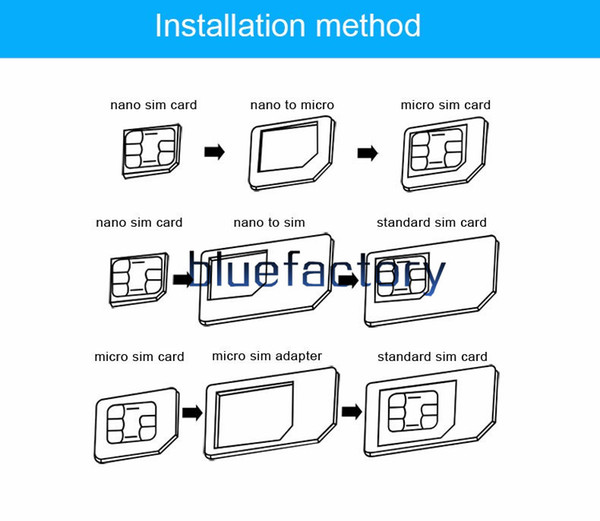 Installation method

nano sim card

nano to micro

micro sim card

nano sim card

nano to sim

standard sim card

bluefactory

micro sim card

micro sim adapter

standard sim card