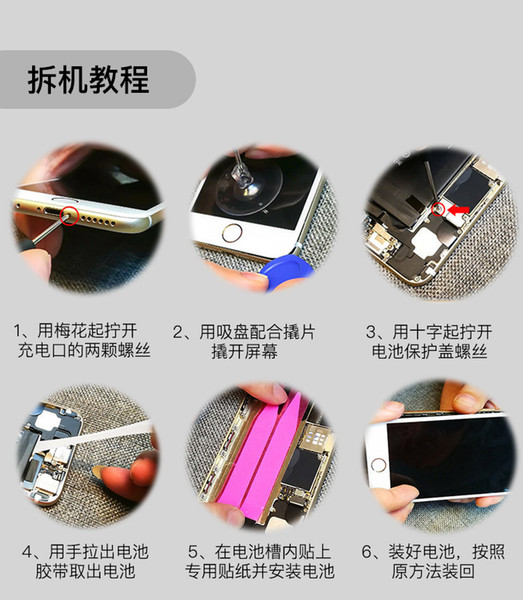 拆机教程

1、用梅花起拧开充电口的两颗螺丝

2、用吸盘配合撬片撬开屏幕

3、用十字起拧开电池保护盖螺丝

4、用手拉出电池胶带取出电池

5、在电池槽内贴上专用贴纸并安装电池

6、装好电池，按照原方法装回