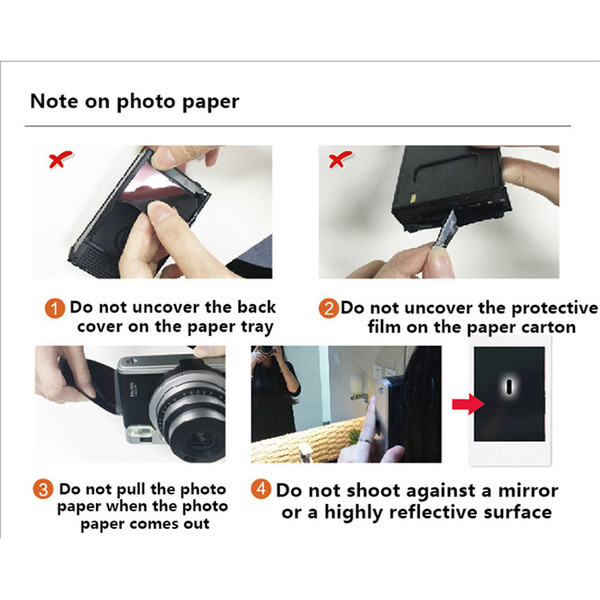 Note on photo paper

1 Do not uncover the back cover on the paper tray

2 Do not uncover the protective film on the paper carton

3 Do not pull the photo paper when the photo paper comes out

4 Do not shoot against a mirror or a highly reflective surface