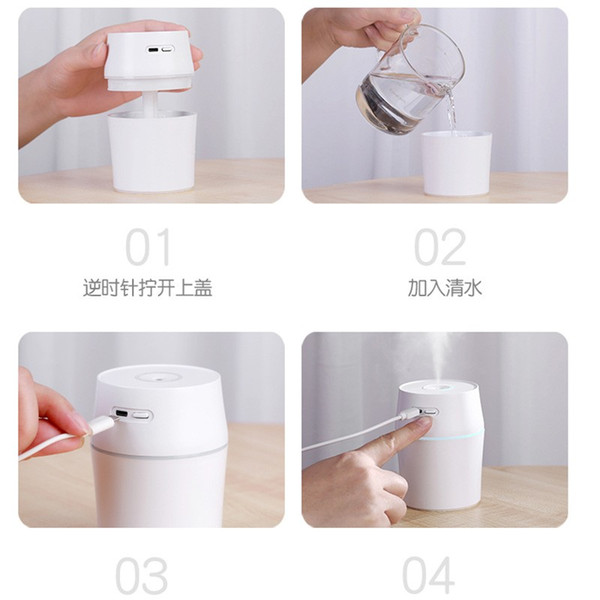 01
逆时针拧开上盖

02
加入清水

03

04