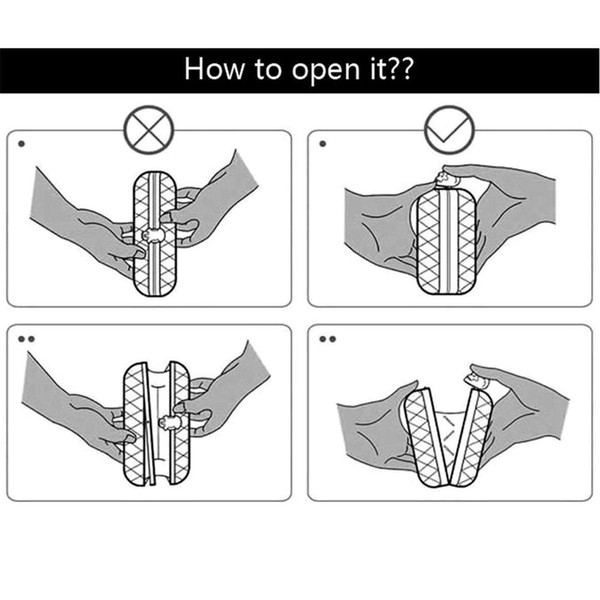 How to open it??