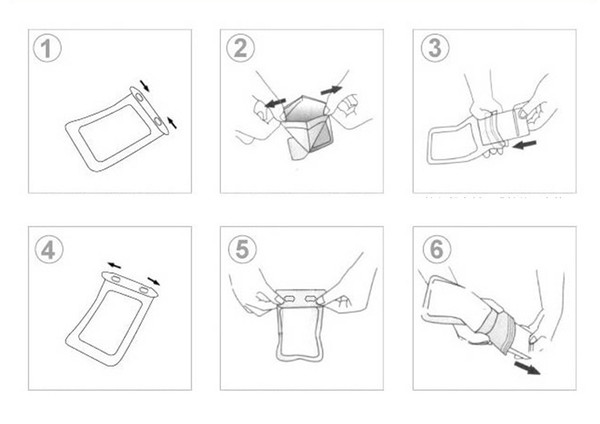 1

2

3

4

5

6