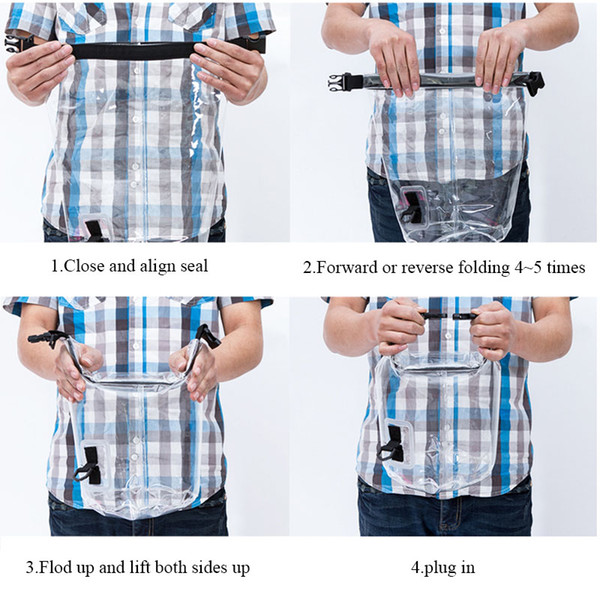 1.Close and align seal

2.Forward or reverse folding 4~5 times

3.Flod up and lift both sides up

4.plug in