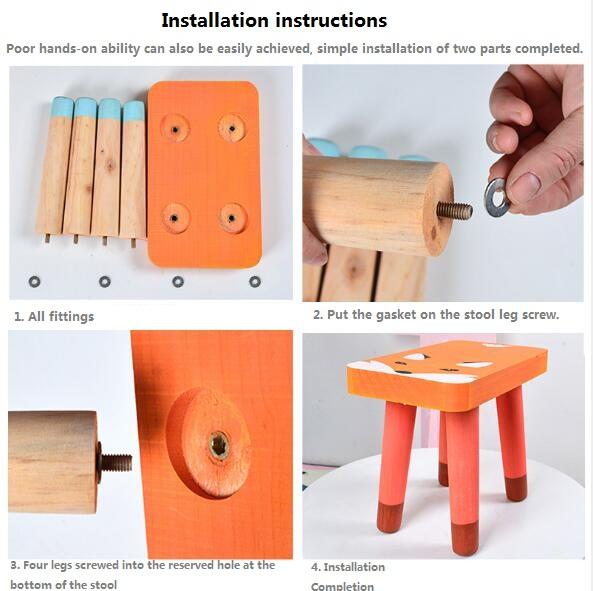 Installation instructions

Poor hands-on ability can also be easily achieved, simple installation of two parts completed.

1. All fittings

2. Put the gasket on the stool leg screw.

3. Four legs screwed into the reserved hole at the bottom of the stool

4. Installation Completion