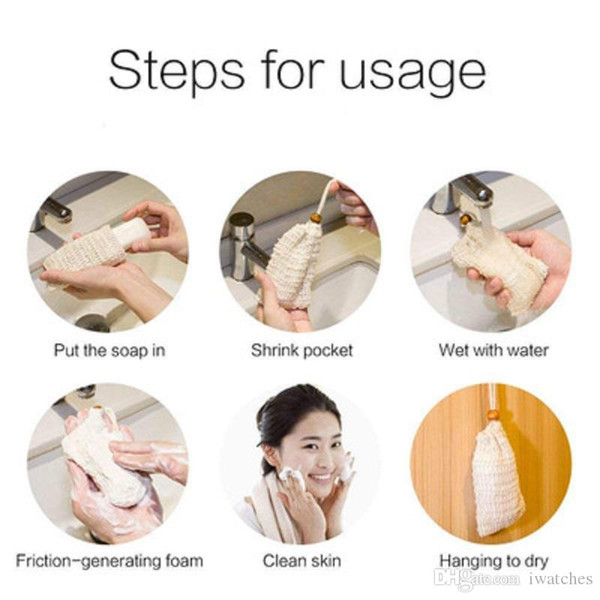 Steps for usage

Put the soap in

Shrink pocket

Wet with water

Friction-generating foam

Clean skin

Hanging to dry

DHgate.com iwatches