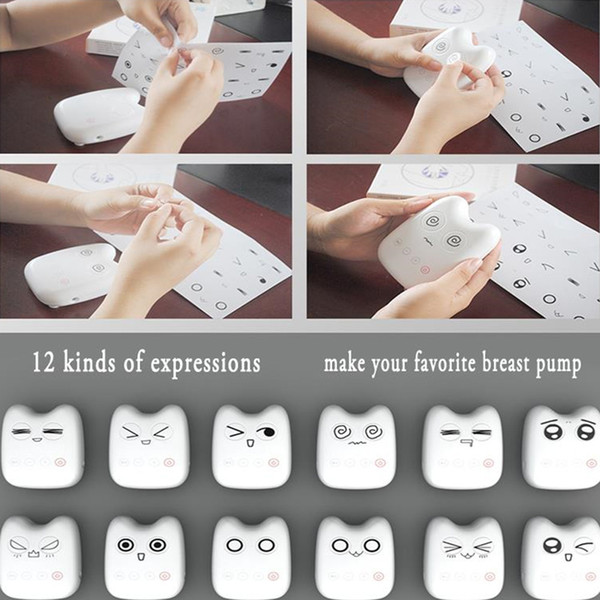 12 kinds of expressions

make your favorite breast pump