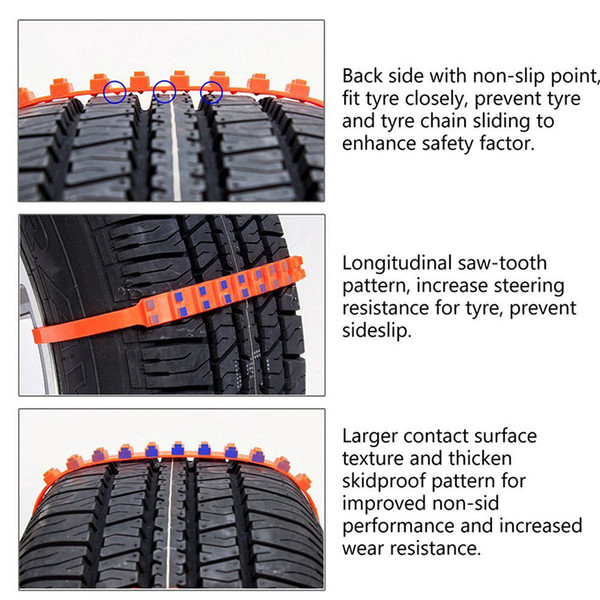 Back side with non-slip point, fit tyre closely, prevent tyre and tyre chain sliding to enhance safety factor.

Longitudinal saw-tooth pattern, increase steering resistance for tyre, prevent sideslip.

Larger contact surface texture and thicken skidproof pattern for improved non-sid performance and increased wear resistance.