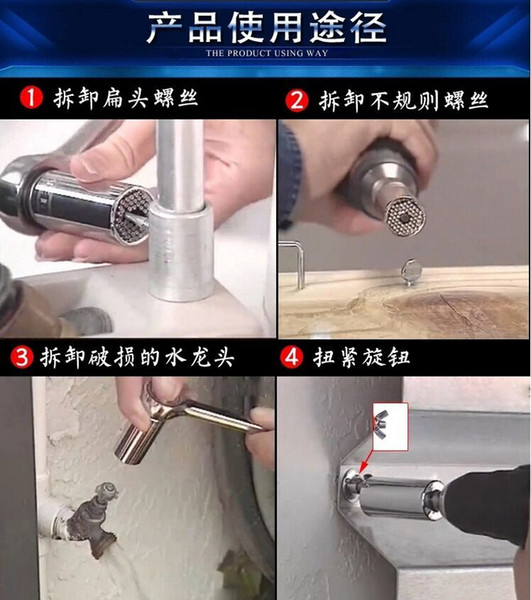 产品使用途径
THE PRODUCT USING WAY

1 拆卸扁头螺丝

2 拆卸不规则螺丝

3 拆卸破损的水龙头

4 扭紧旋钮