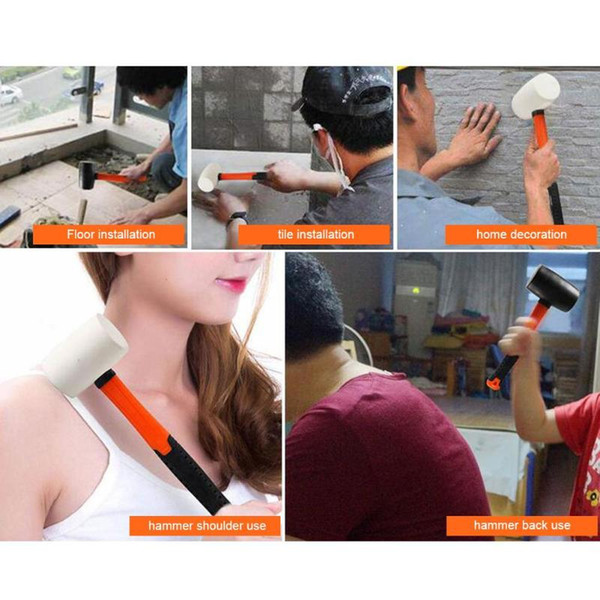 Floor installation

tile installation

home decoration

hammer shoulder use

hammer back use