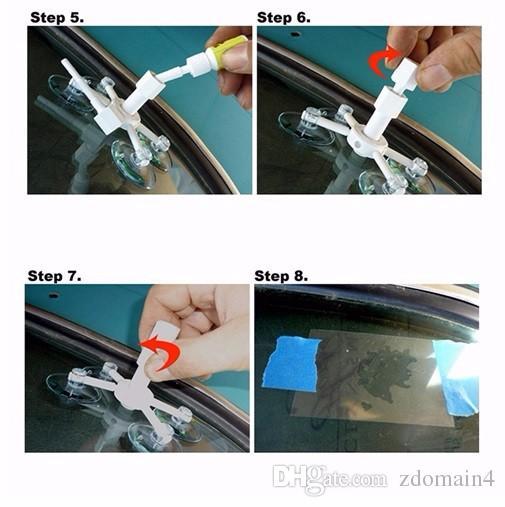 Step 5.

Step 6.

Step 7.

Step 8.

DHgate.com zdomain4