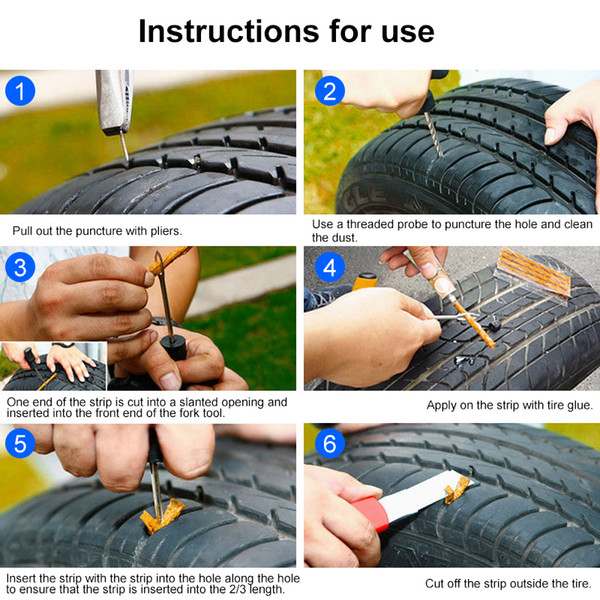 Instructions for use

1

Pull out the puncture with pliers.

2

Use a threaded probe to puncture the hole and clean the dust.

3

One end of the strip is cut into a slanted opening and inserted into the front end of the fork tool.

4

Apply on the strip with tire glue.

5

Insert the strip with the strip into the hole along the hole to ensure that the strip is inserted into the 2/3 length.

6

Cut off the strip outside the tire.