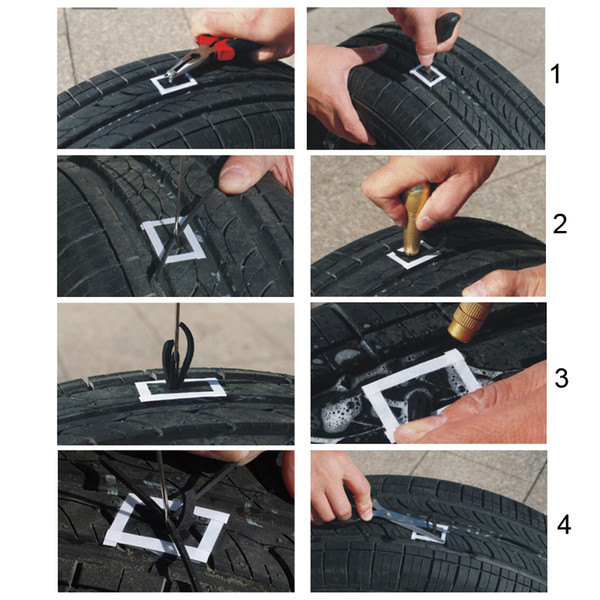 1

2

3

4