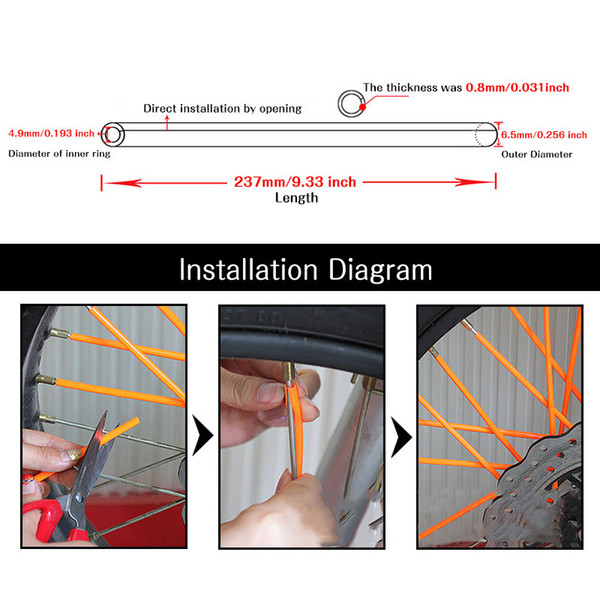 The thickness was 0.8mm/0.031inch

Direct installation by opening

4.9mm/0.193 inch

Diameter of inner ring

6.5mm/0.256 inch

Outer Diameter

237mm/9.33 inch

Length

Installation Diagram