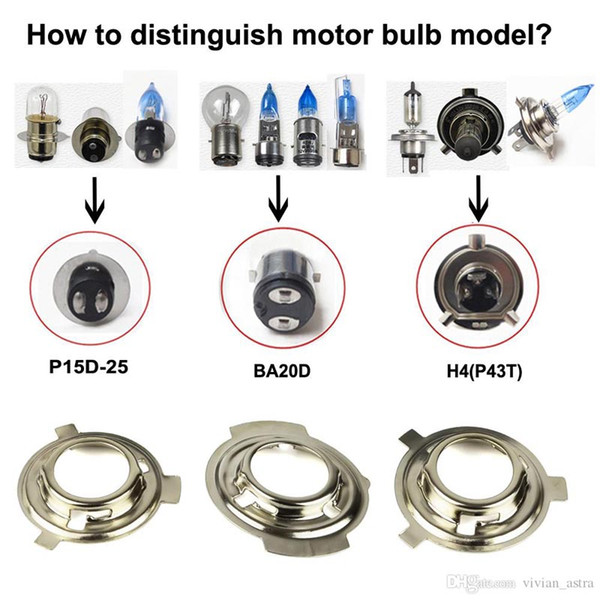 How to distinguish motor bulb model?

P15D-25

BA20D

H4(P43T)

DHgate.com vivian_astra