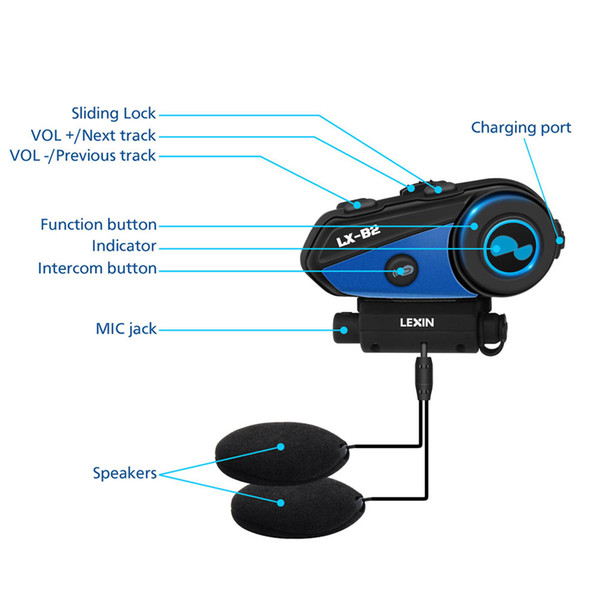 Sliding Lock
VOL +/Next track
VOL -/Previous track
Charging port
Function button
Indicator
Intercom button
LX-B2
MIC jack
LEXIN
Speakers