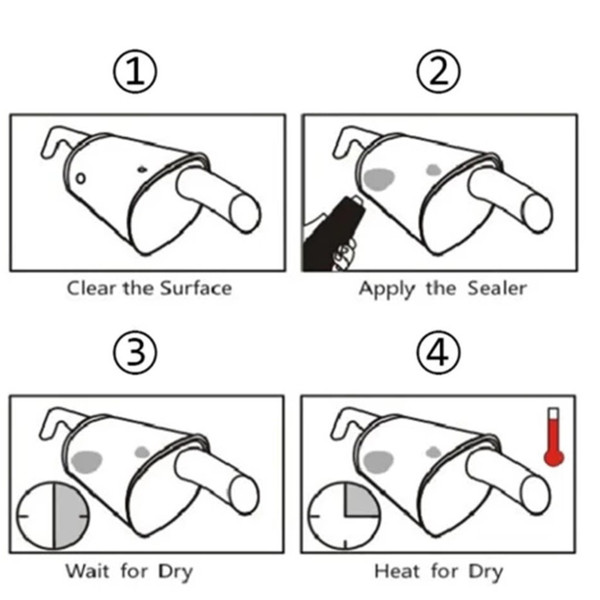 ①
Clear the Surface

②
Apply the Sealer

③
Wait for Dry

④
Heat for Dry