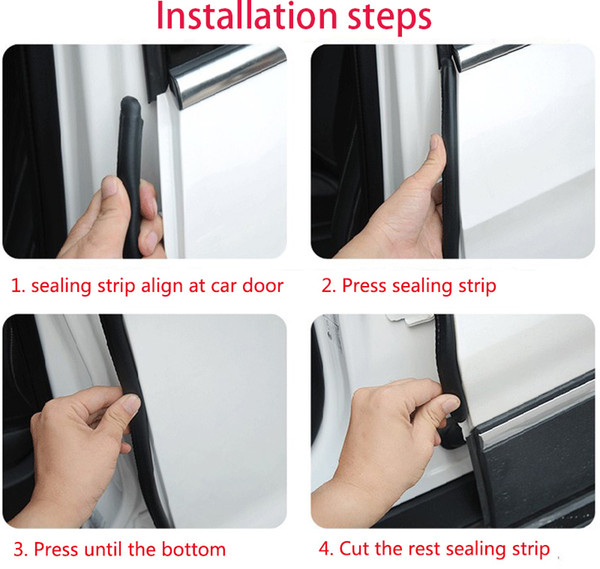 Installation steps

1. sealing strip align at car door

2. Press sealing strip

3. Press until the bottom

4. Cut the rest sealing strip