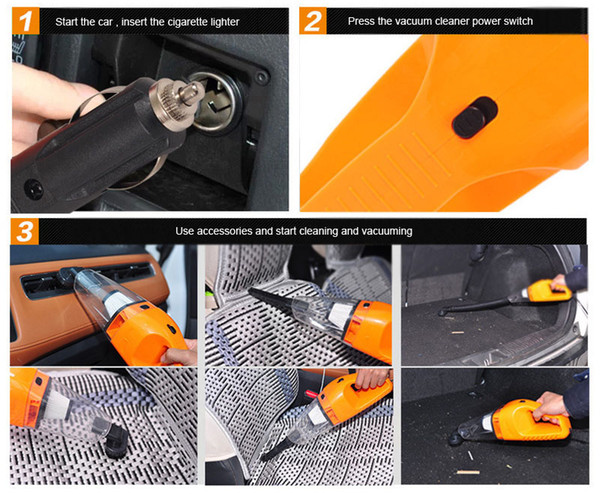 1 Start the car , insert the cigarette lighter

2 Press the vacuum cleaner power switch

3 Use accessories and start cleaning and vacuuming