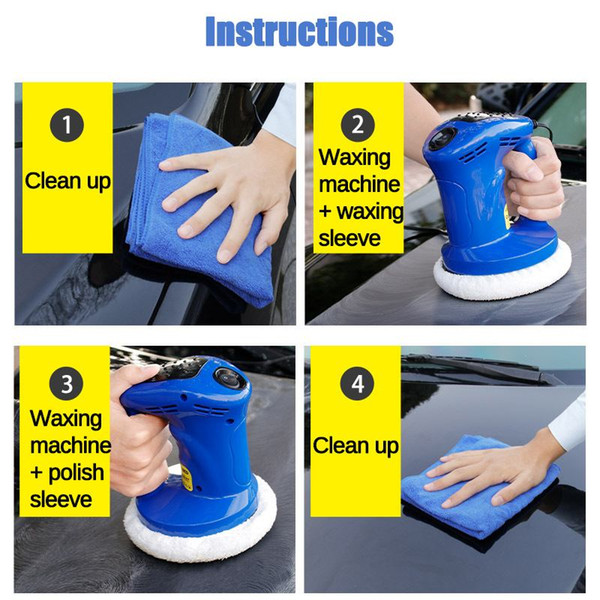 Instructions

1
Clean up

2
Waxing machine + waxing sleeve

3
Waxing machine + polish sleeve

4
Clean up