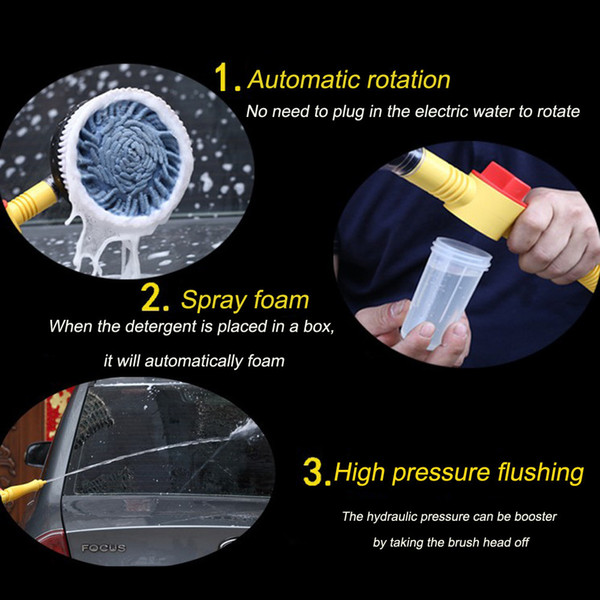 1. Automatic rotation

No need to plug in the electric water to rotate

2. Spray foam

When the detergent is placed in a box,

it will automatically foam

FOCUS

3. High pressure flushing

The hydraulic pressure can be booster

by taking the brush head off