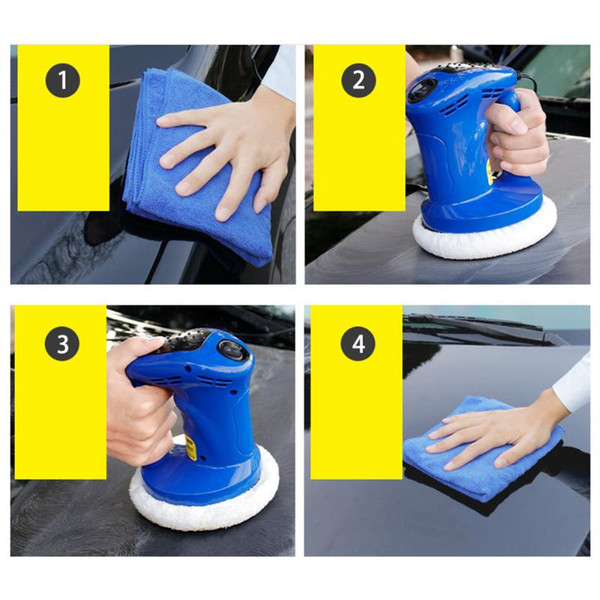 1

2

3

4