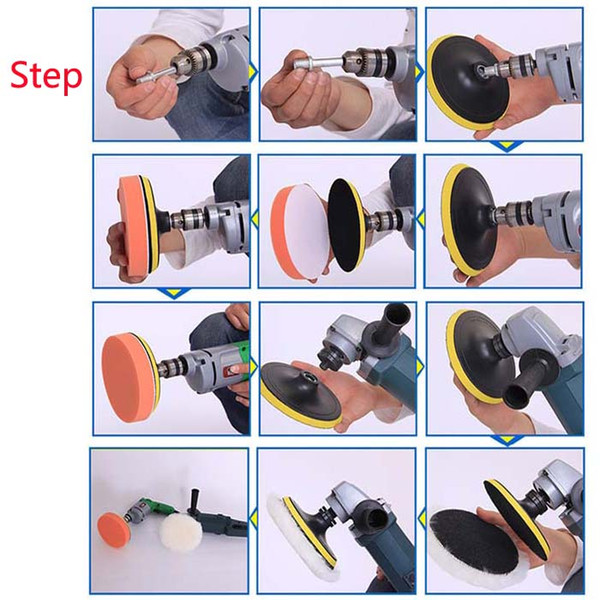 Step