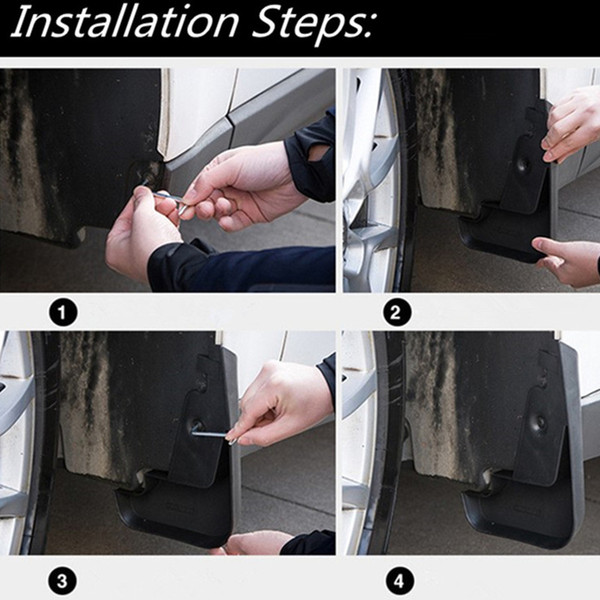 Installation Steps:

1

2

3

4