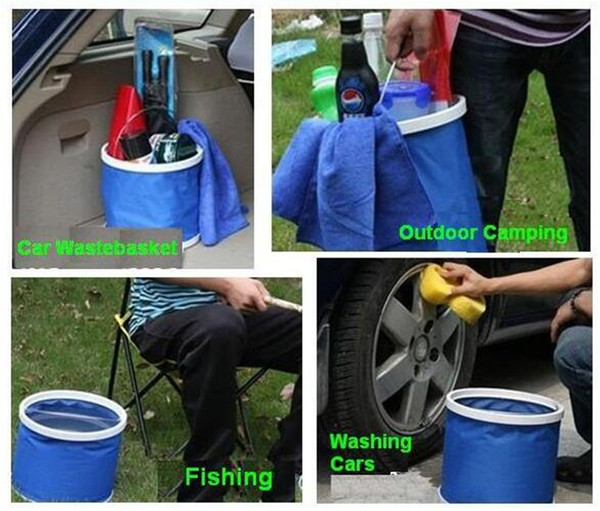 Car Wastebasket

Outdoor Camping

Fishing

Washing Cars