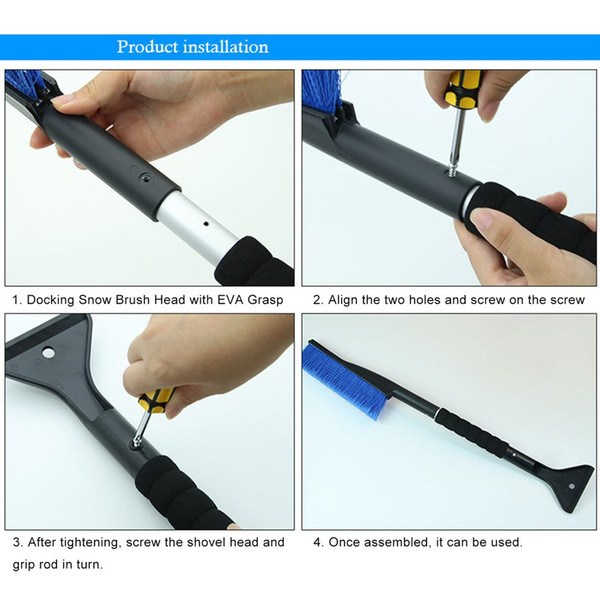 Product installation

1. Docking Snow Brush Head with EVA Grasp

2. Align the two holes and screw on the screw

3. After tightening, screw the shovel head and grip rod in turn.

4. Once assembled, it can be used.