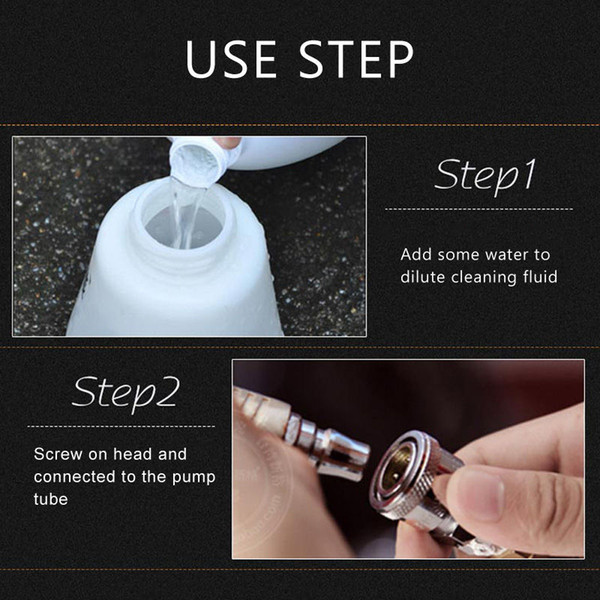 USE STEP

Step1

Add some water to dilute cleaning fluid

Step2

Screw on head and connected to the pump tube