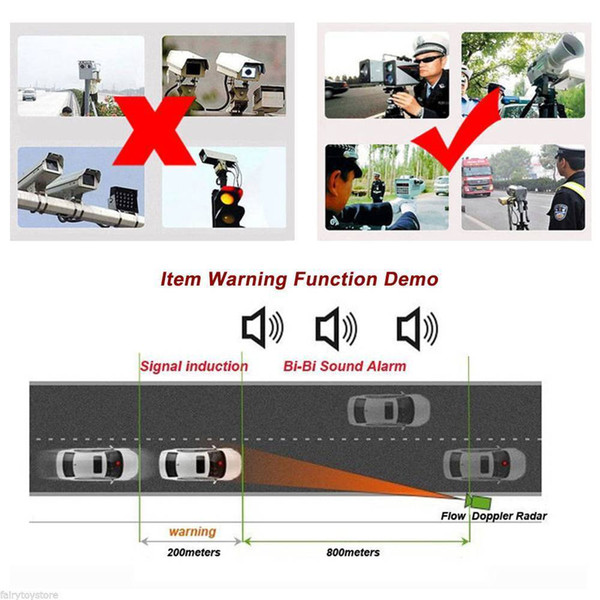 Item Warning Function Demo

Signal induction

Bi-Bi Sound Alarm

Flow Doppler Radar

warning

200meters

800meters

fairytoystore