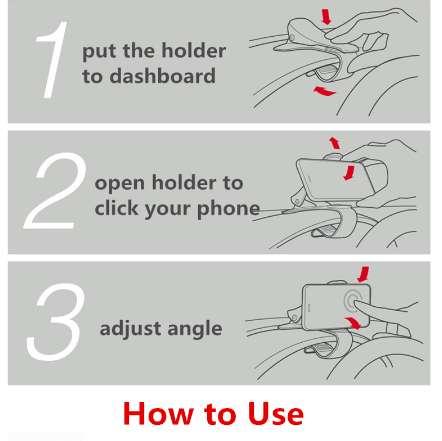 1 put the holder to dashboard

2 open holder to click your phone

3 adjust angle

How to Use